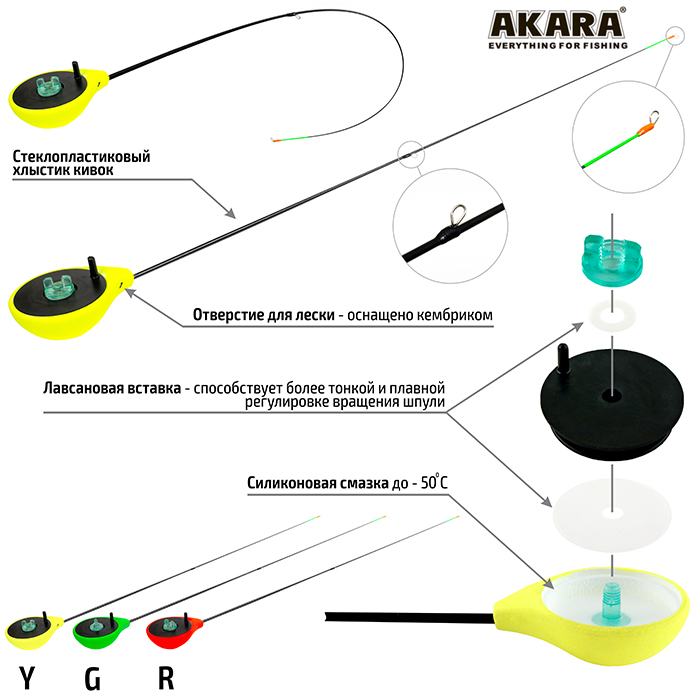 AKARA®
EVERYTHING FOR FISHING

Стеклопластиковый хлыстик кивок

Отверстие для лески - оснащено кембриком

Лавсановая вставка - способствует более тонкой и плавной регулировке вращения шпули

Силиконовая смазка до - $50^{\circ}C$

Y G R