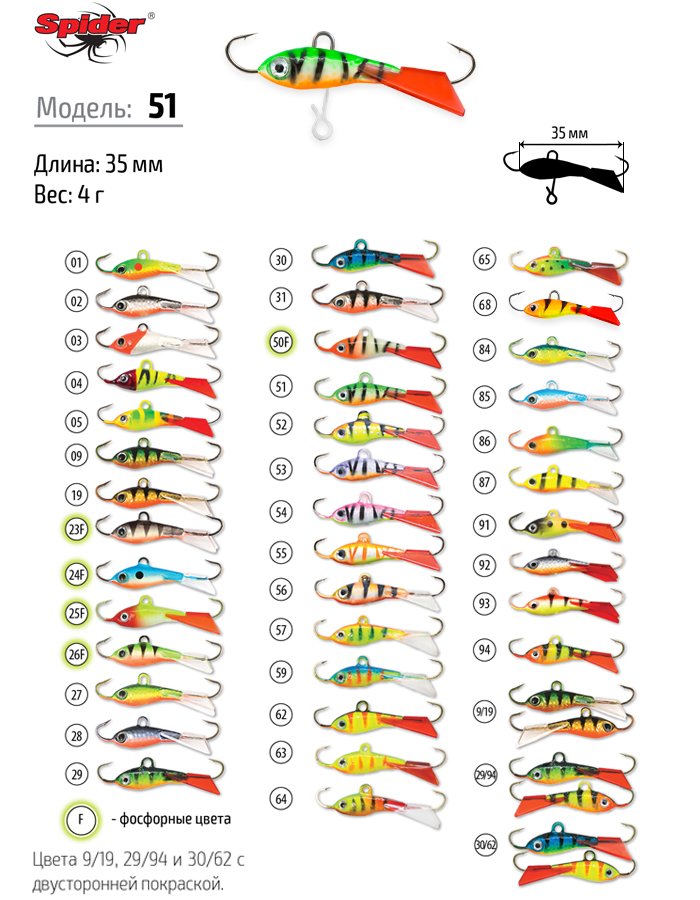 Spider®

Модель: 51

Длина: 35 мм
Вес: 4 г

35 мм

01
02
03
04
05
09
19
23F
24F
25F
26F
27
28
29

F - фосфорные цвета

Цвета 9/19, 29/94 и 30/62 с двусторонней покраской.

30
31
50F
51
52
53
54
55
56
57
59
62
63
64

65
68
84
85
86
87
91
92
93
94
9/19
29/94
30/62