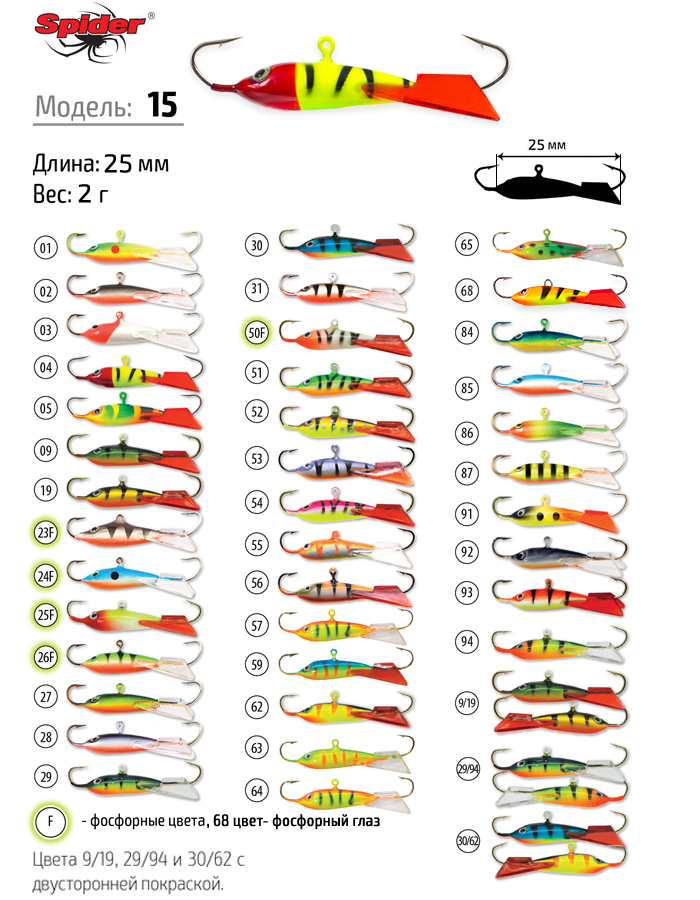 Spider®

Модель: 15

Длина: 25 мм
Вес: 2 г

25 мм

01
02
03
04
05
09
19
23F
24F
25F
26F
27
28
29

30
31
50F
51
52
53
54
55
56
57
59
62
63
64

65
68
84
85
86
87
91
92
93
94
9/19
29/94
30/62

F - фосфорные цвета, 68 цвет- фосфорный глаз

Цвета 9/19, 29/94 и 30/62 с двусторонней покраской.